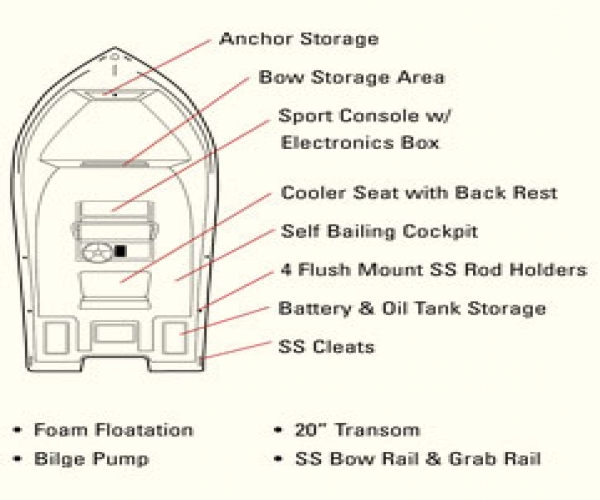 Anchor Storage

Bow Storage Area

Sport Console w/ Electronics Box

Cooler Seat with Back Rest

Self Bailing Cockpit

4 Flush Mount SS Rod Holders

Battery & Oil Tank Storage

SS Cleats

• Foam Floatation
• Bilge Pump

• 20" Transom
• SS Bow Rail & Grab Rail